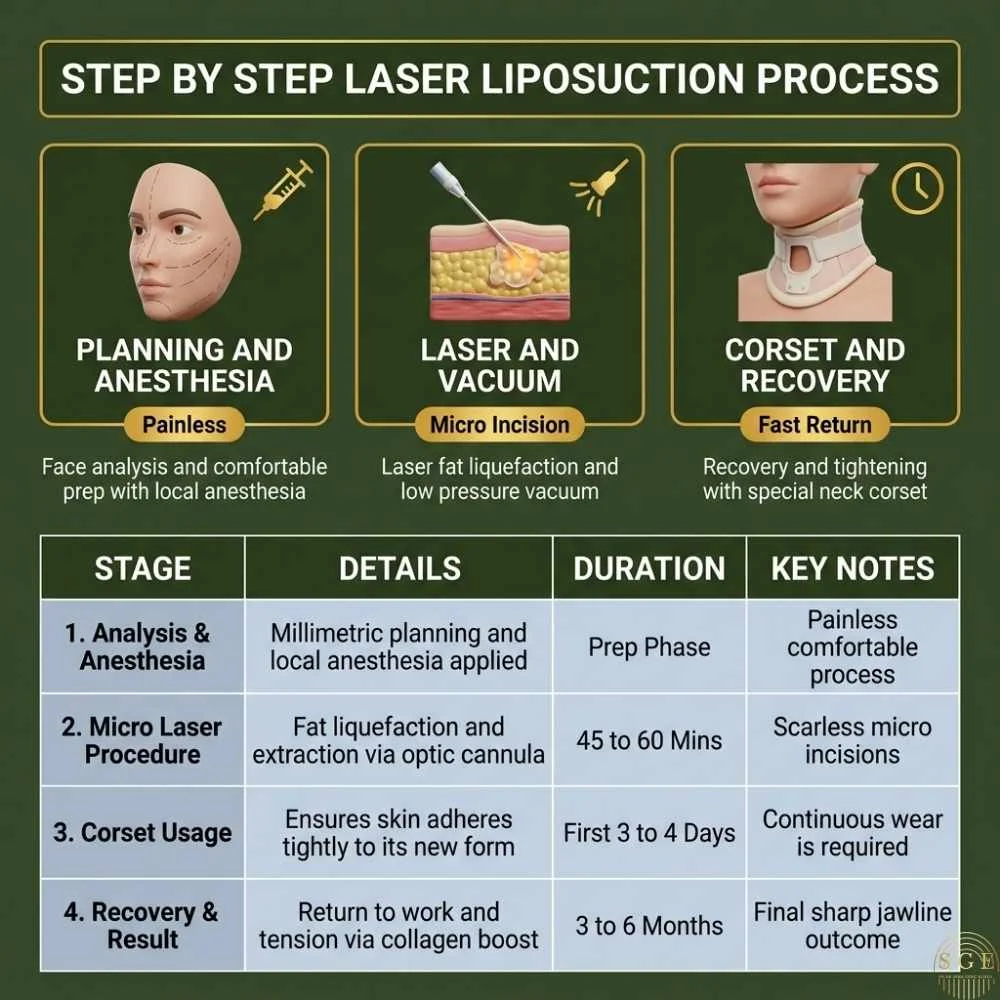 STEP BY STEP LASER LIPOSUCTION PROCESS

PLANNING AND ANESTHESIA

Painless

Face analysis and comfortable prep with local anesthesia

LASER AND VACUUM

Micro Incision

Laser fat liquefaction and low pressure vacuum

CORSET AND RECOVERY

Fast Return

Recovery and tightening with special neck corset

| STAGE | DETAILS | DURATION | KEY NOTES |
|---|---|---|---|
| 1. Analysis & Anesthesia | Millimetric planning and local anesthesia applied | Prep Phase | Painless comfortable process |
| 2. Micro Laser Procedure | Fat liquefaction and extraction via optic cannula | 45 to 60 Mins | Scarless micro incisions |
| 3. Corset Usage | Ensures skin adheres tightly to its new form | First 3 to 4 Days | Continuous wear is required |
| 4. Recovery & Result | Return to work and tension via collagen boost | 3 to 6 Months | Final sharp jawline outcome |

SGE